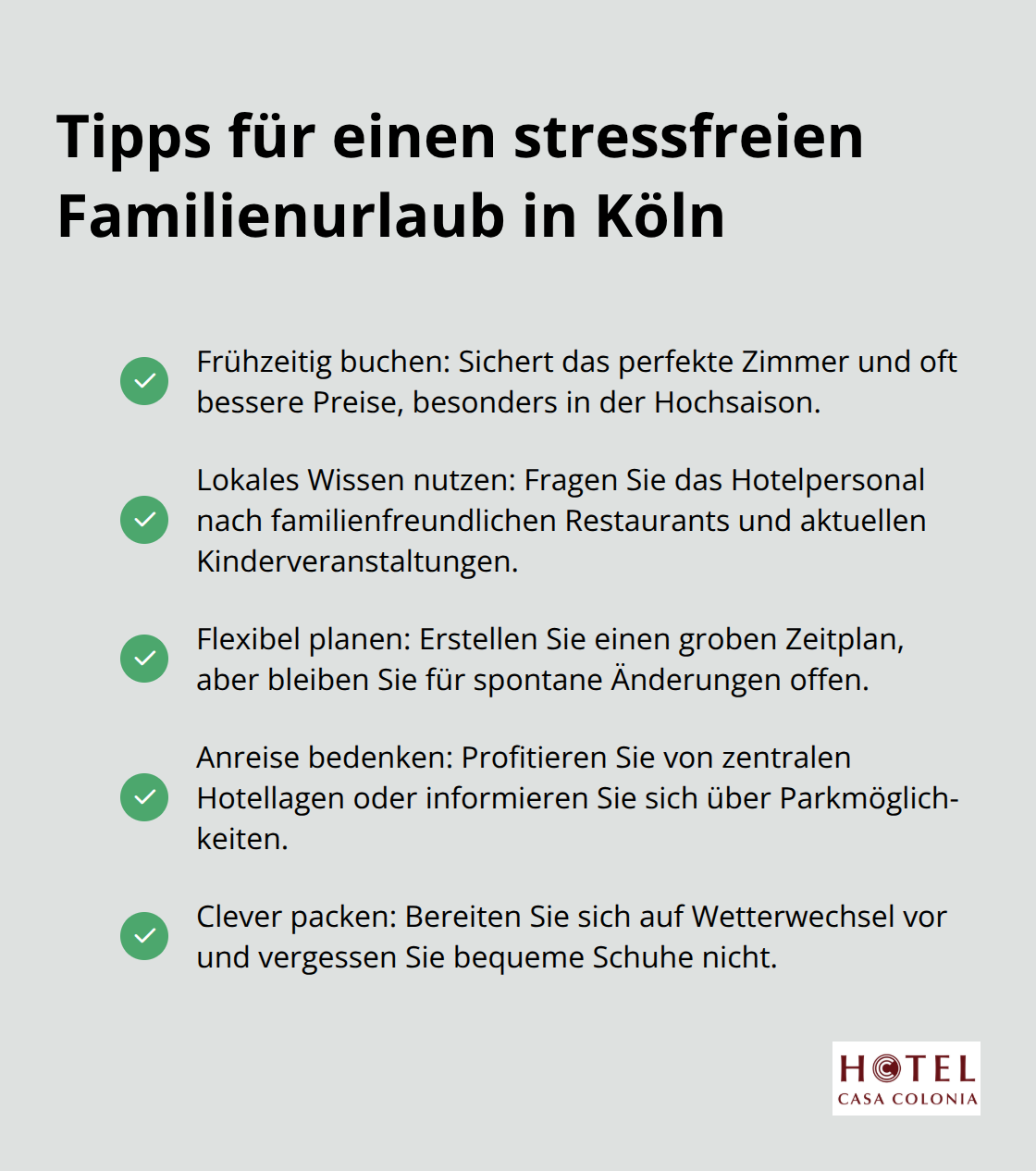 Tipps für einen stressfreien Familienurlaub in Köln

Frühzeitig buchen: Sichert das perfekte Zimmer und oft bessere Preise, besonders in der Hochsaison.

Lokales Wissen nutzen: Fragen Sie das Hotelpersonal nach familienfreundlichen Restaurants und aktuellen Kinderveranstaltungen.

Flexibel planen: Erstellen Sie einen groben Zeitplan, aber bleiben Sie für spontane Änderungen offen.

Anreise bedenken: Profitieren Sie von zentralen Hotellagen oder informieren Sie sich über Parkmöglichkeiten.

Clever packen: Bereiten Sie sich auf Wetterwechsel vor und vergessen Sie bequeme Schuhe nicht.

HOTEL
CASA COLONIA